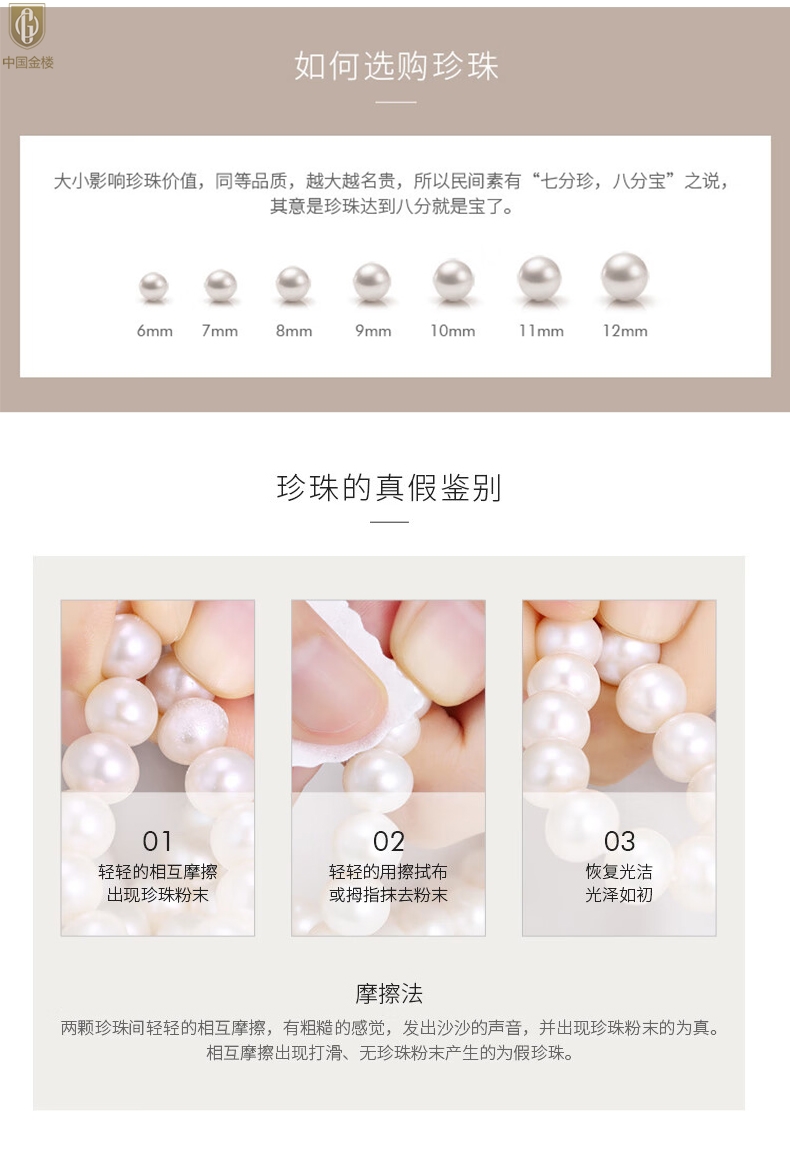 中国金楼

如何选购珍珠

大小影响珍珠价值，同等品质，越大越名贵，所以民间素有“七分珍，八分宝”之说，其意是珍珠达到八分就是宝了。

6mm 7mm 8mm 9mm 10mm 11mm 12mm

珍珠的真假鉴别

01
轻轻的相互摩擦
出现珍珠粉末

02
轻轻的用擦拭布
或拇指抹去粉末

03
恢复光洁
光泽如初

摩擦法

两颗珍珠间轻轻的相互摩擦，有粗糙的感觉，发出沙沙的声音，并出现珍珠粉末的为真。相互摩擦出现打滑、无珍珠粉末产生的为假珍珠。