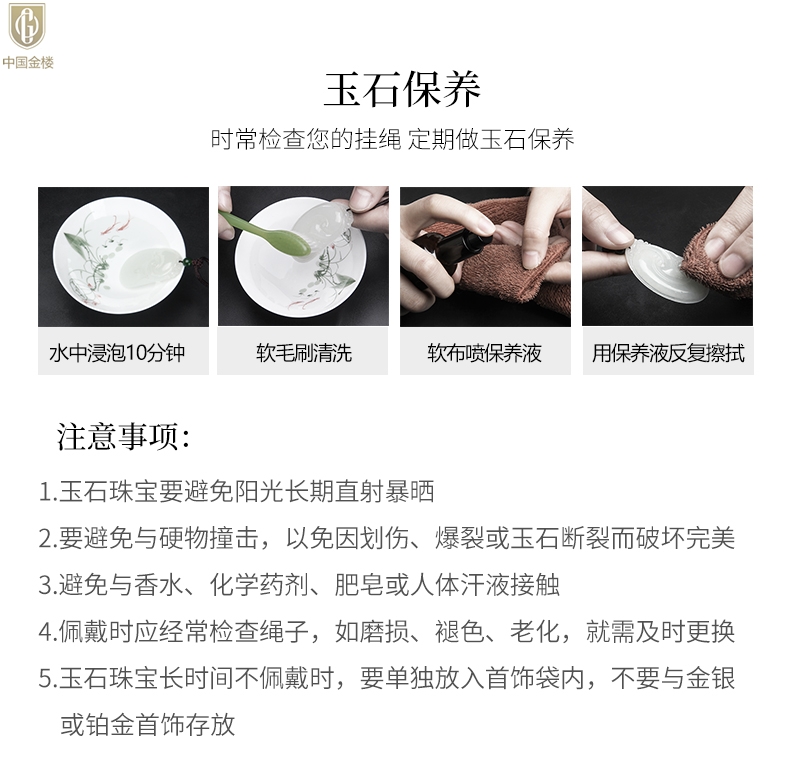 中国金楼

玉石保养

时常检查您的挂绳 定期做玉石保养

水中浸泡10分钟

软毛刷清洗

软布喷保养液

用保养液反复擦拭

注意事项：

1.玉石珠宝要避免阳光长期直射暴晒

2.要避免与硬物撞击，以免因划伤、爆裂或玉石断裂而破坏完美

3.避免与香水、化学药剂、肥皂或人体汗液接触

4.佩戴时应经常检查绳子，如磨损、褪色、老化，就需及时更换

5.玉石珠宝长时间不佩戴时，要单独放入首饰袋内，不要与金银或铂金首饰存放